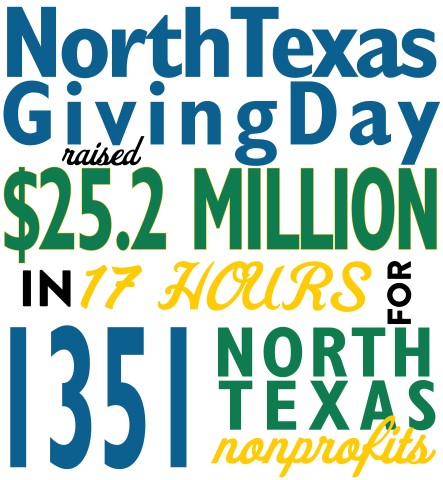 NorthTexas GivingDay raised $25.2 MILLION IN 17 HOURS FOR 1351 NORTH TEXAS nonprofits